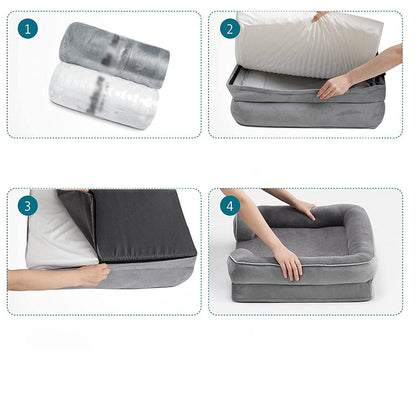 1

2

3

4